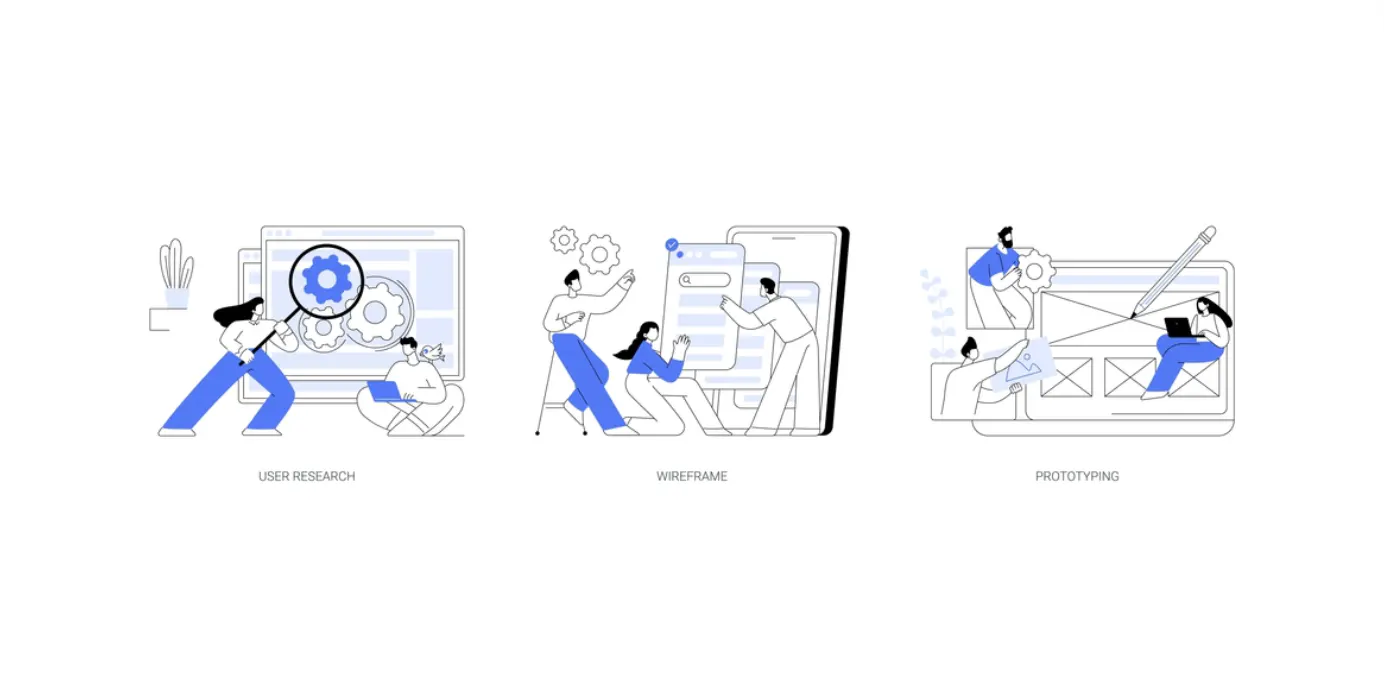 USER RESEARCH

WIREFRAME

PROTOTYPING